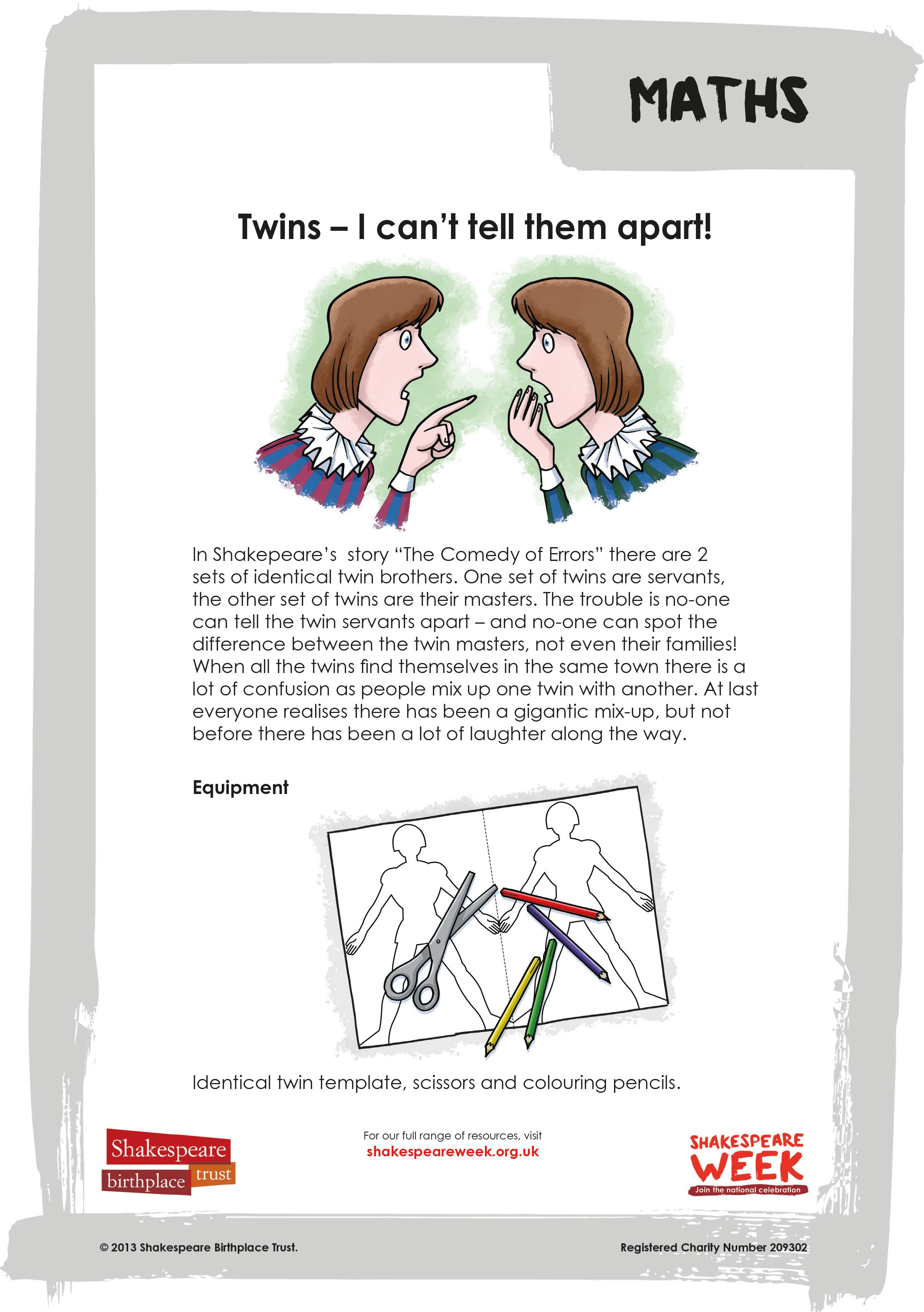 MATHS

Twins – I can't tell them apart!

In Shakepeare's story "The Comedy of Errors" there are 2 sets of identical twin brothers. One set of twins are servants, the other set of twins are their masters. The trouble is no-one can tell the twin servants apart – and no-one can spot the difference between the twin masters, not even their families! When all the twins find themselves in the same town there is a lot of confusion as people mix up one twin with another. At last everyone realises there has been a gigantic mix-up, but not before there has been a lot of laughter along the way.

Equipment

Identical twin template, scissors and colouring pencils.

Shakespeare birthplace trust

For our full range of resources, visit
shakespeareweek.org.uk

SHAKESPEARE WEEK
Join the national celebration

© 2013 Shakespeare Birthplace Trust.

Registered Charity Number 209302